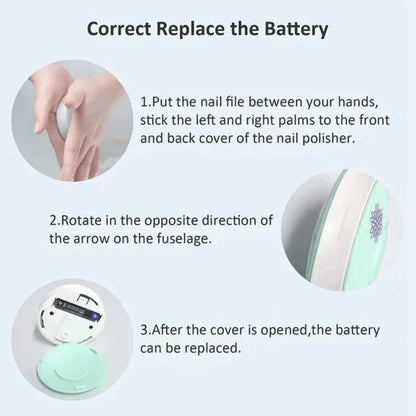 Correct Replace the Battery

1.Put the nail file between your hands, stick the left and right palms to the front and back cover of the nail polisher.

2.Rotate in the opposite direction of the arrow on the fuselage.

3.After the cover is opened,the battery can be replaced.